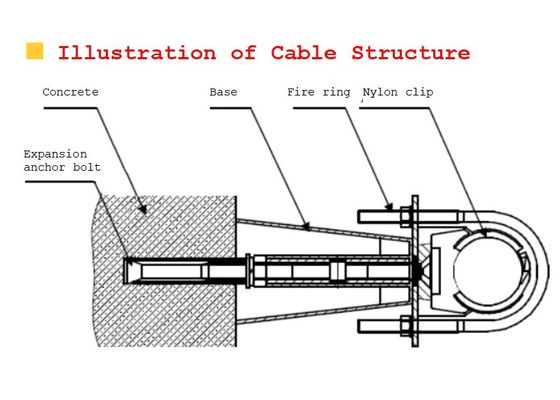 Illustration of Cable Structure

Concrete

Base

Fire ring

Nylon clip

Expansion anchor bolt